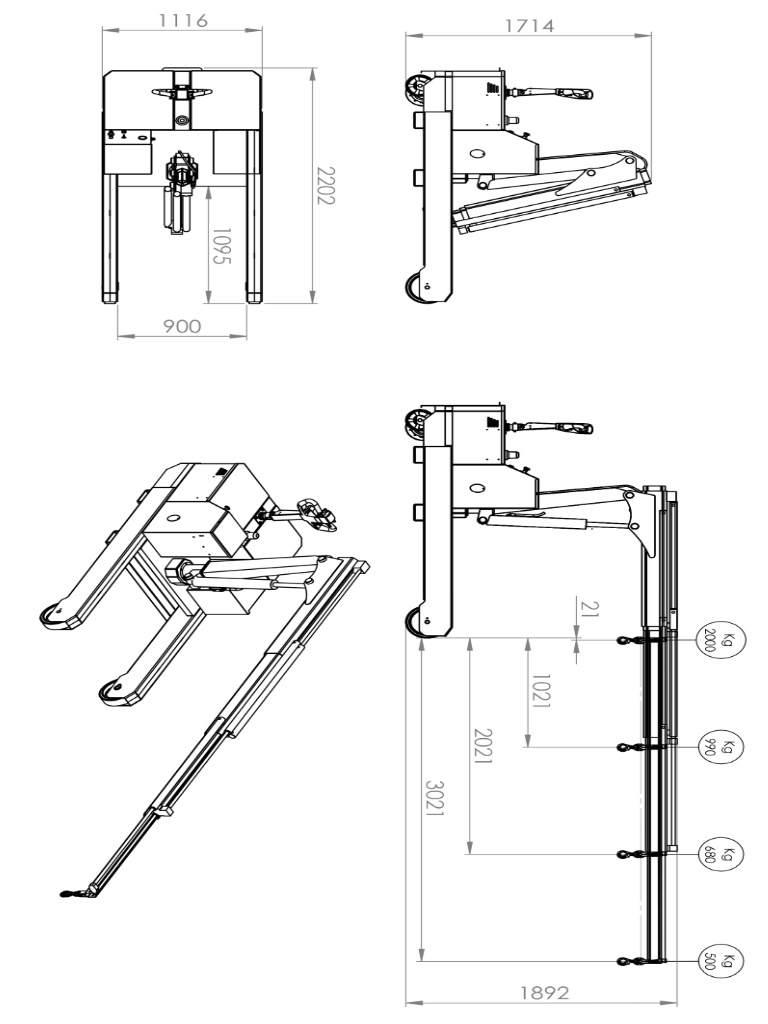 1116
2202
1095
900
1714
21
1021
2021
3021
Kg 2000
Kg 990
Kg 680
Kg 500
1892